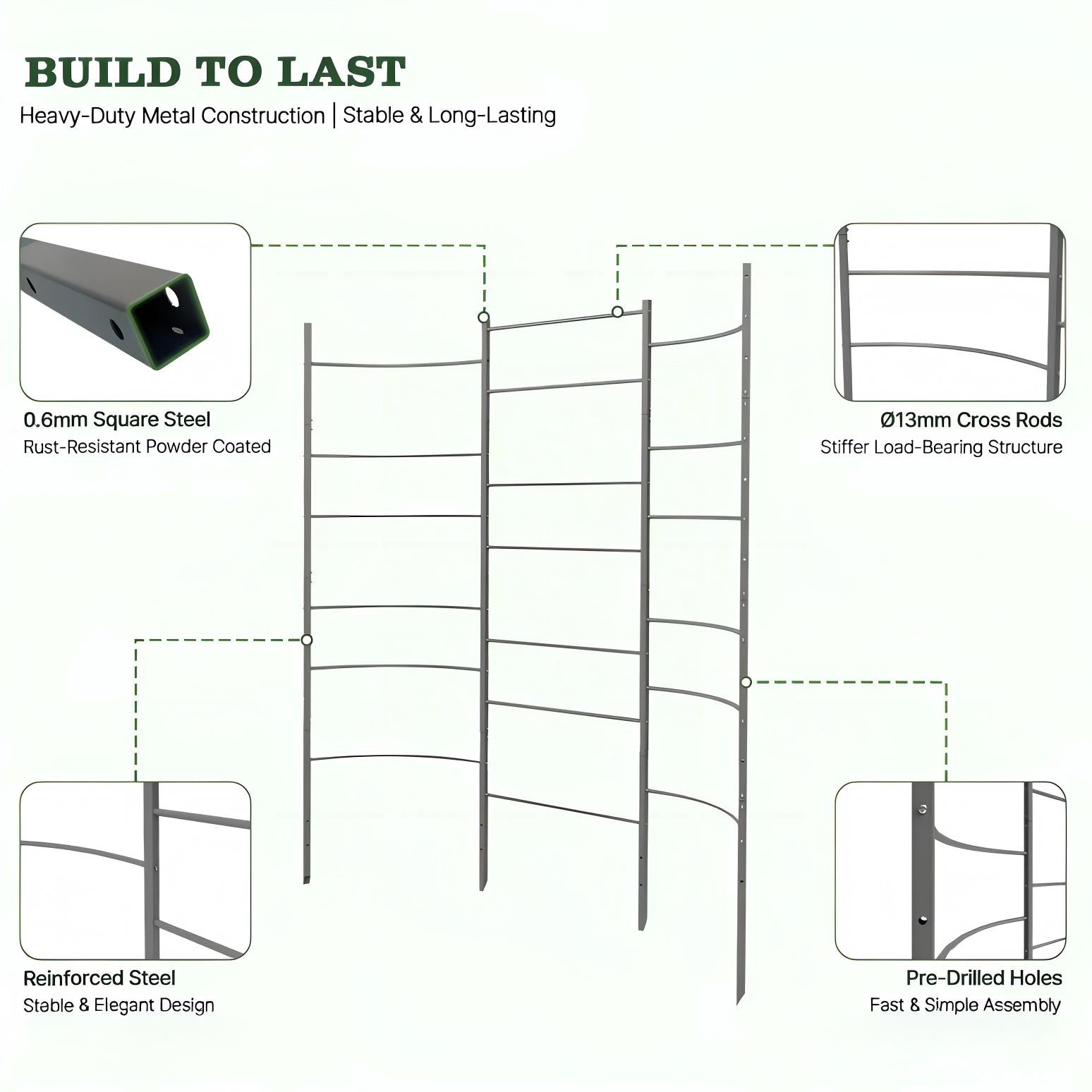 BUILD TO LAST
Heavy-Duty Metal Construction | Stable & Long-Lasting

0.6mm Square Steel
Rust-Resistant Powder Coated

Ø13mm Cross Rods
Stiffer Load-Bearing Structure

Reinforced Steel
Stable & Elegant Design

Pre-Drilled Holes
Fast & Simple Assembly