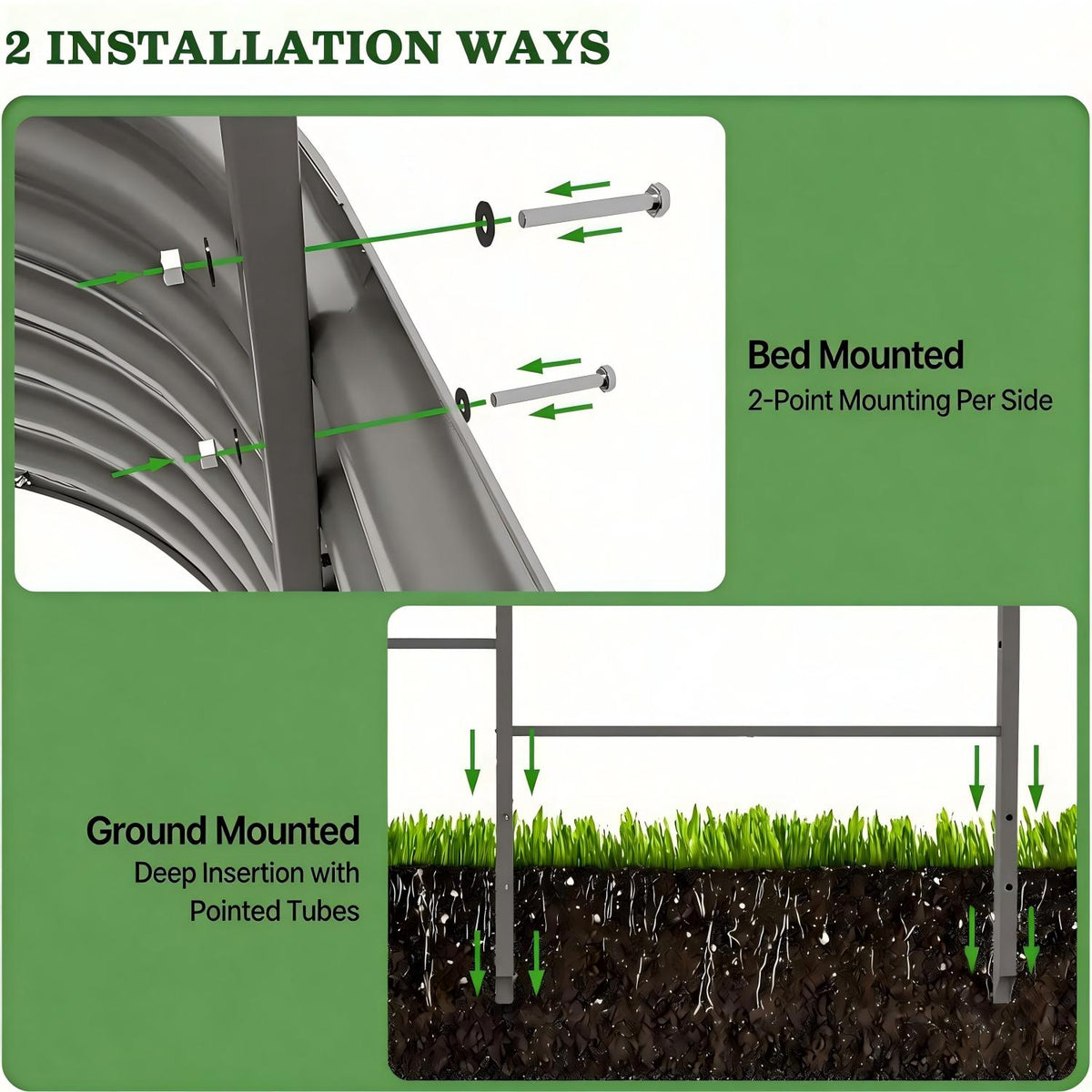 2 INSTALLATION WAYS

Bed Mounted
2-Point Mounting Per Side

Ground Mounted
Deep Insertion with Pointed Tubes