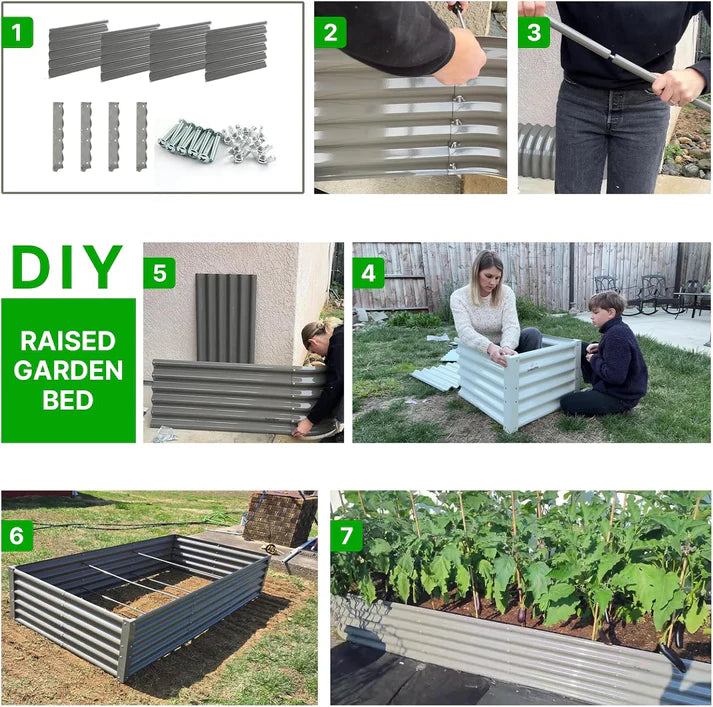 1

2

3

DIY

RAISED GARDEN BED

5

4

6

7