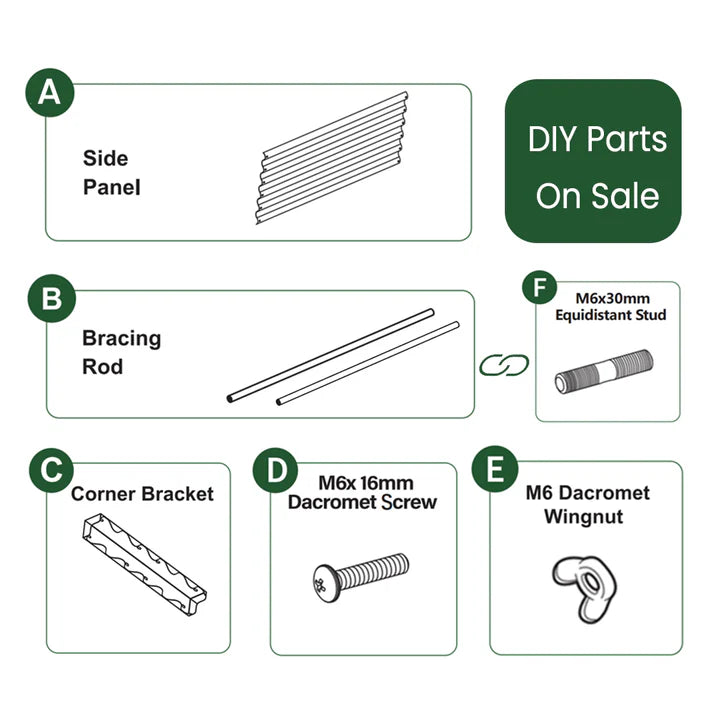 A
Side Panel

DIY Parts On Sale

B
Bracing Rod

F
M6x30mm Equidistant Stud

C
Corner Bracket

D
M6x 16mm Dacromet Screw

E
M6 Dacromet Wingnut