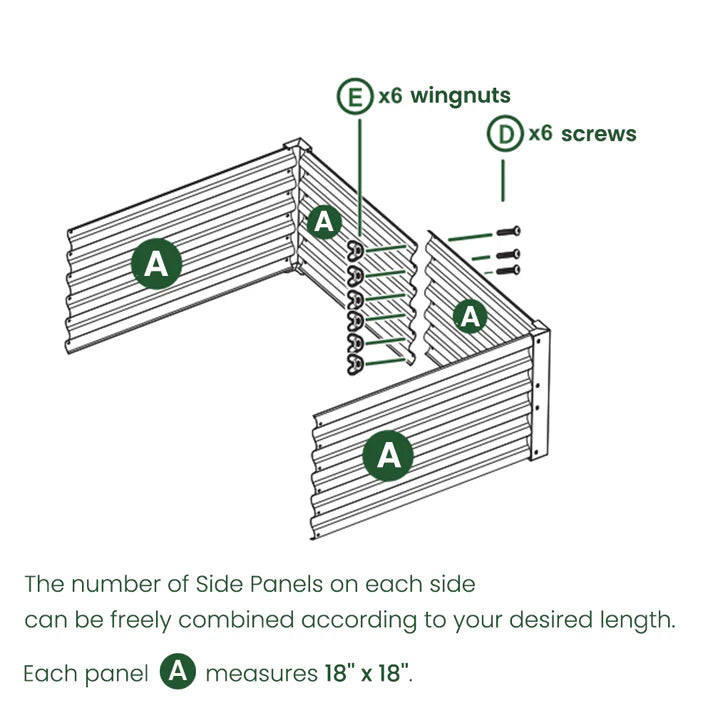 E x6 wingnuts

D x6 screws

A

A

A

A

The number of Side Panels on each side can be freely combined according to your desired length.

Each panel A measures 18" x 18".